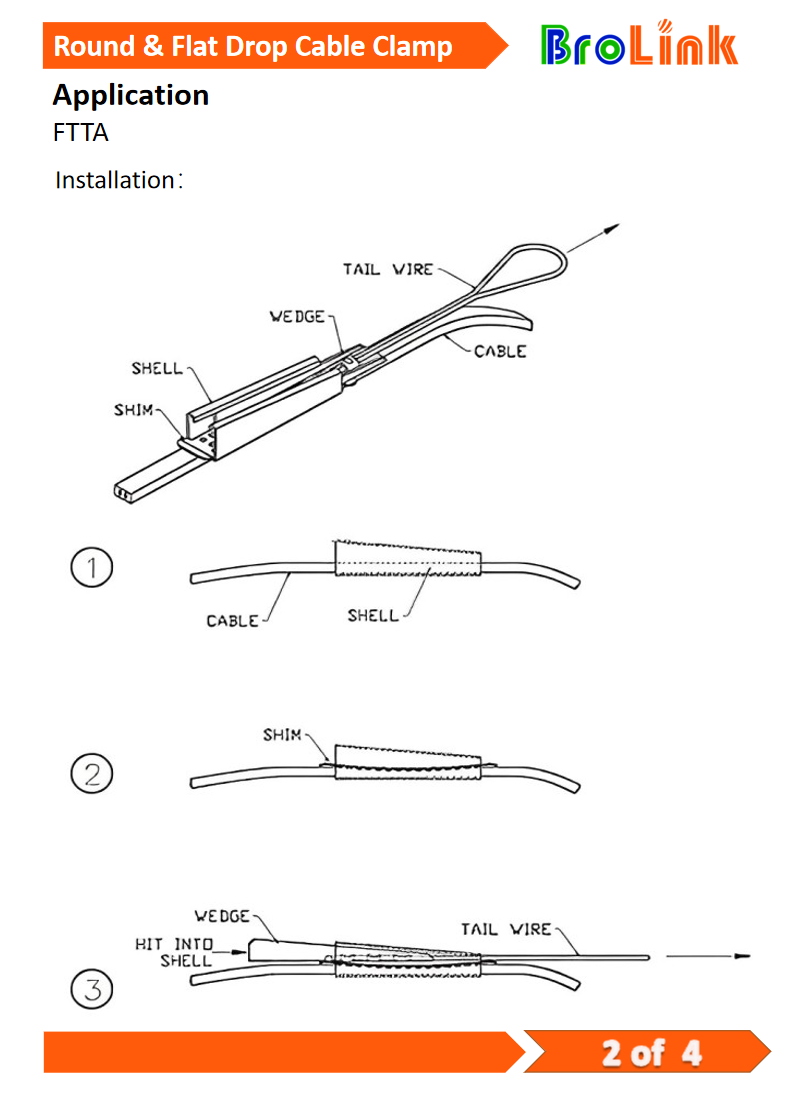 Round & Flat Drop Cable Clamp

BroLink

Application

FTTA

Installation:

TAIL WIRE
WEDGE
CABLE
SHELL
SHIM

1
CABLE
SHELL

2
SHIM

3
WEDGE
HIT INTO SHELL
TAIL WIRE

2 of 4